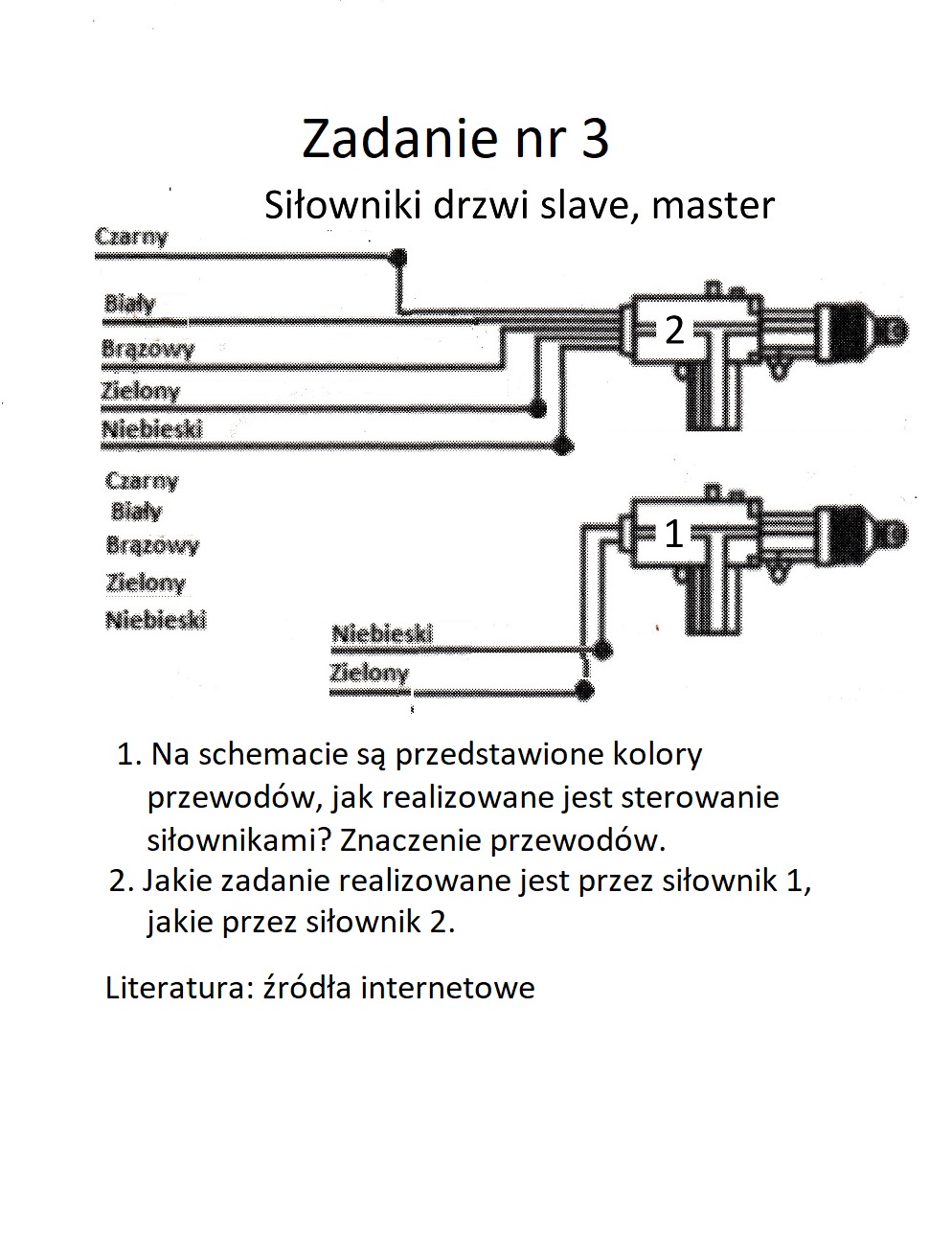 Zadanie nr 3

Siłowniki drzwi slave, master

Czarny
Biały
Brązowy
Zielony
Niebieski

2

Czarny
Biały
Brązowy
Zielony
Niebieski

1

Niebieski
Zielony

1. Na schemacie są przedstawione kolory przewodów, jak realizowane jest sterowanie siłownikami? Znaczenie przewodów.
2. Jakie zadanie realizowane jest przez siłownik 1, jakie przez siłownik 2.

Literatura: źródła internetowe